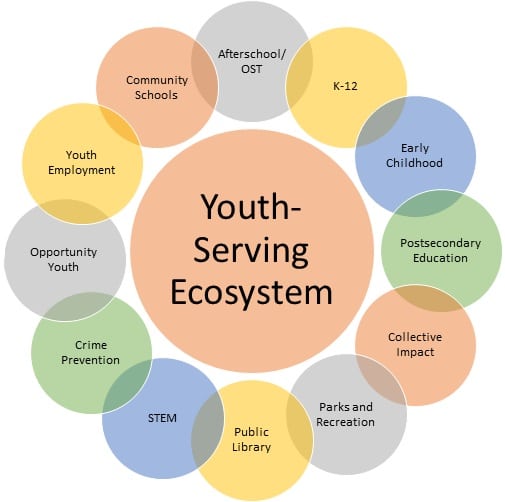 Youth-Serving Ecosystem

Afterschool/ OST

K-12

Early Childhood

Postsecondary Education

Collective Impact

Parks and Recreation

Public Library

STEM

Crime Prevention

Opportunity Youth

Youth Employment

Community Schools